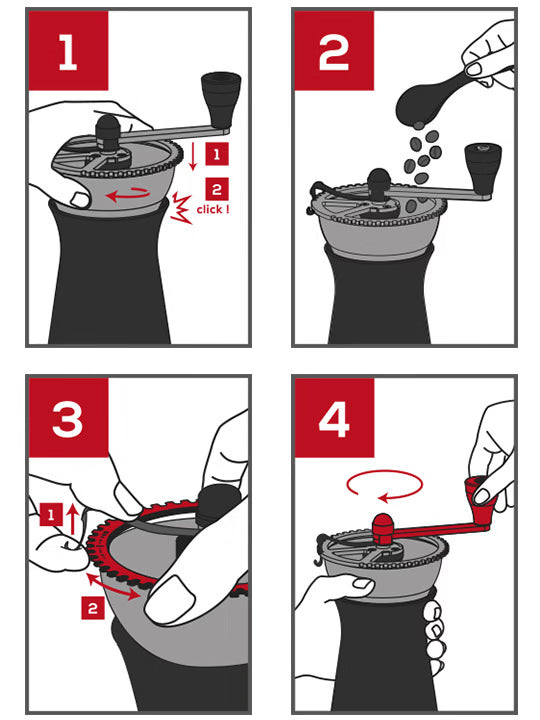 1

1

2

click !

2

3

1

2

4