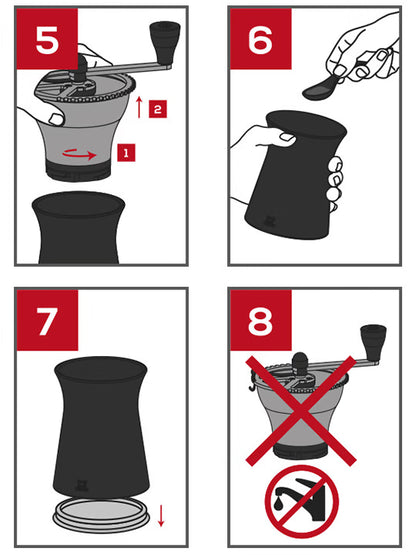 5

2

1

6

7

8