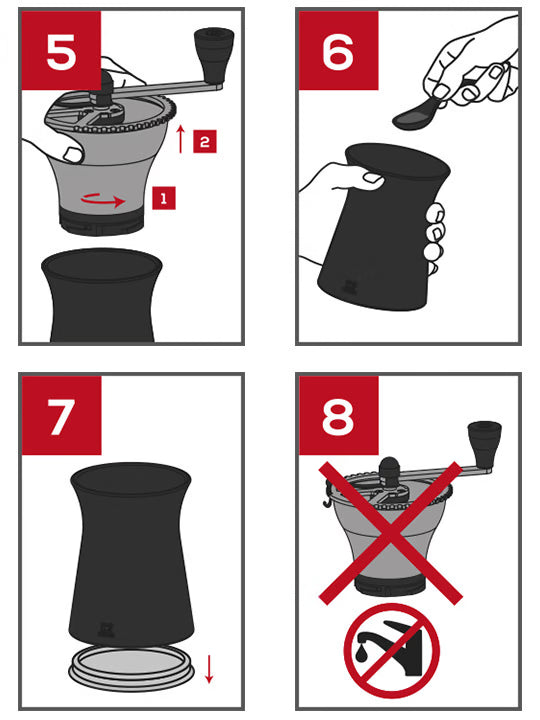 5
2
1
6
7
8