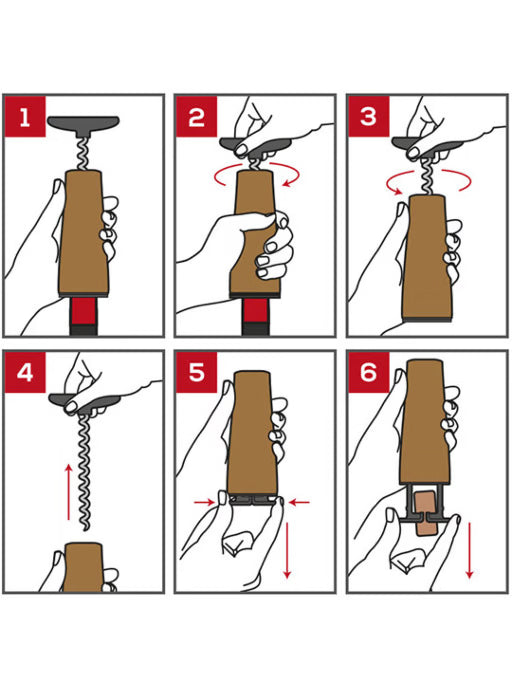 1

2

3

4

5

6